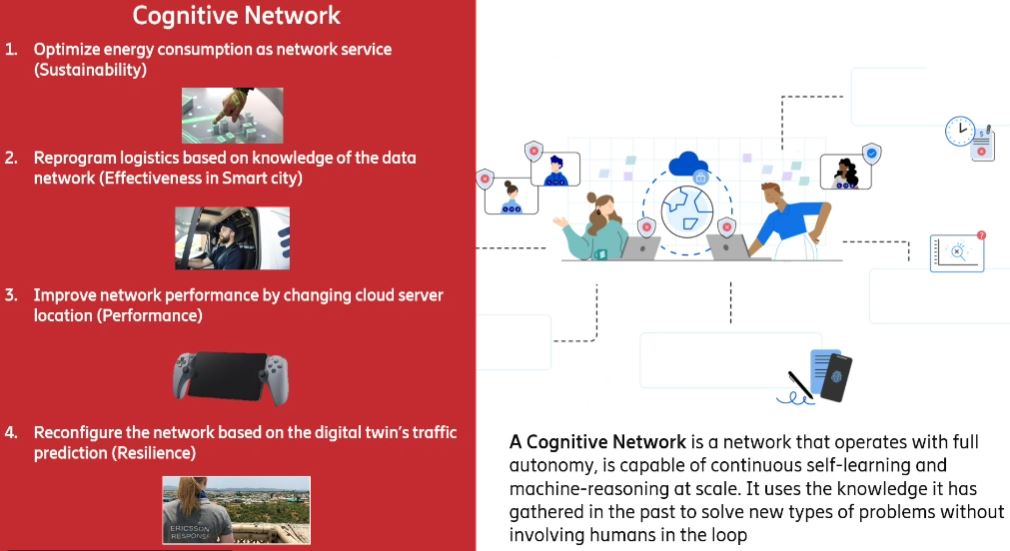 Cognitive Network

1. Optimize energy consumption as network service (Sustainability)

2. Reprogram logistics based on knowledge of the data network (Effectiveness in Smart city)

3. Improve network performance by changing cloud server location (Performance)

4. Reconfigure the network based on the digital twin's traffic prediction (Resilience)

ERICSSON RESPONSE

A Cognitive Network is a network that operates with full autonomy, is capable of continuous self-learning and machine-reasoning at scale. It uses the knowledge it has gathered in the past to solve new types of problems without involving humans in the loop